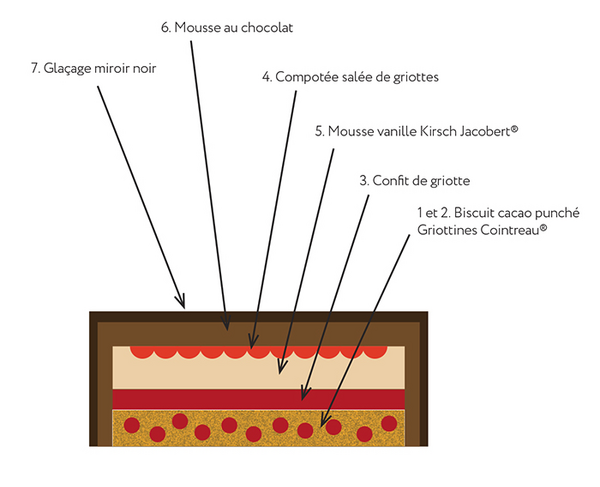 6. Mousse au chocolat

7. Glaçage miroir noir

4. Compotée salée de griottes

5. Mousse vanille Kirsch Jacobert®

3. Confit de griotte

1 et 2. Biscuit cacao punché Griottines Cointreau®